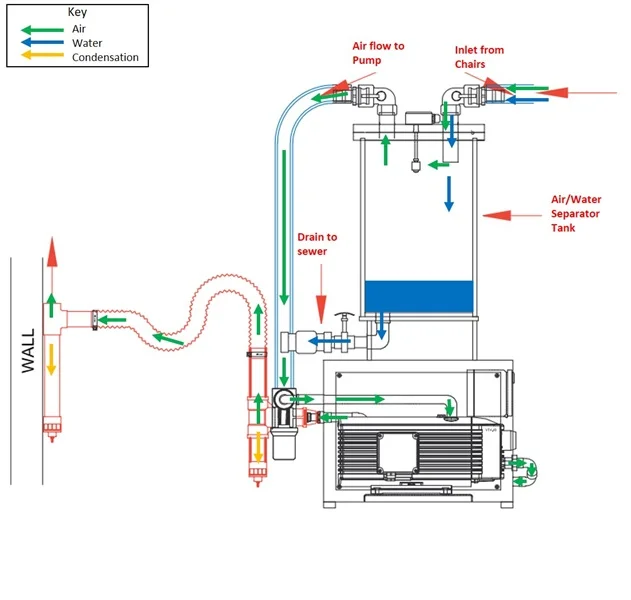 Key
Air
Water
Condensation

Air flow to Pump

Inlet from Chairs

Air/Water Separator Tank

Drain to sewer

WALL